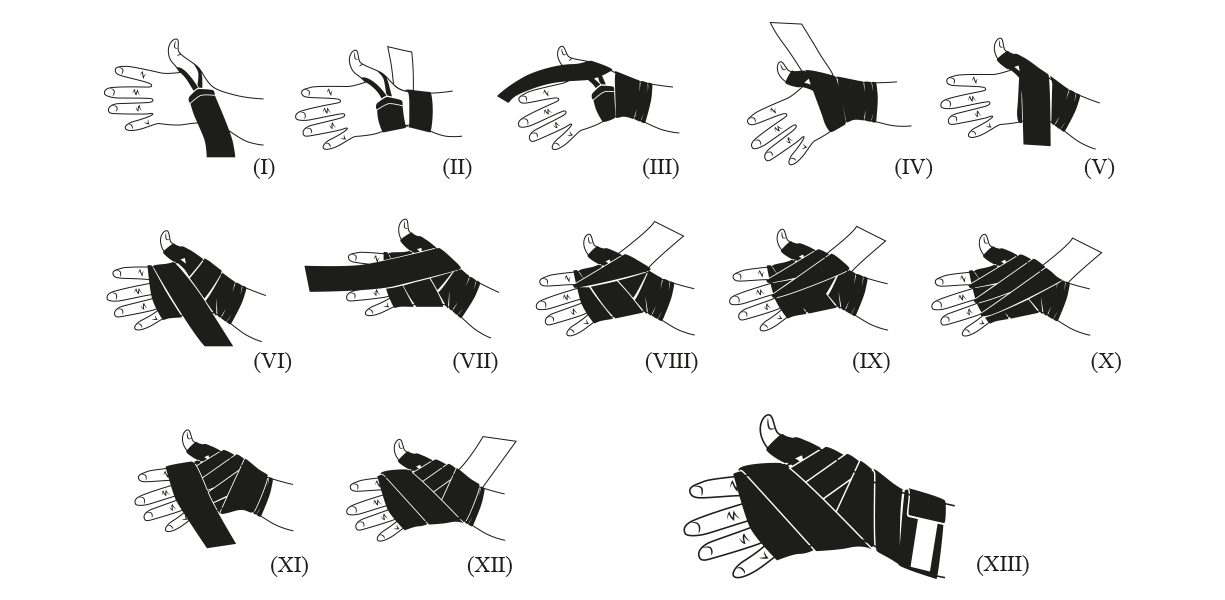 (I) (II) (III) (IV) (V)

(VI) (VII) (VIII) (IX) (X)

(XI) (XII) (XIII)